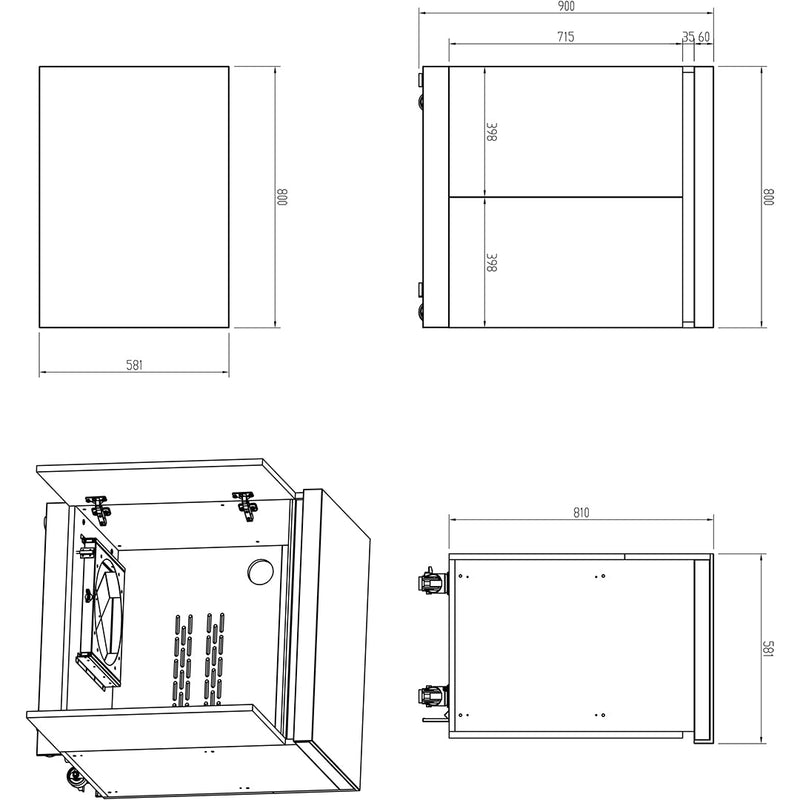 800

581

900

715

35 60

398

398

800

810

581